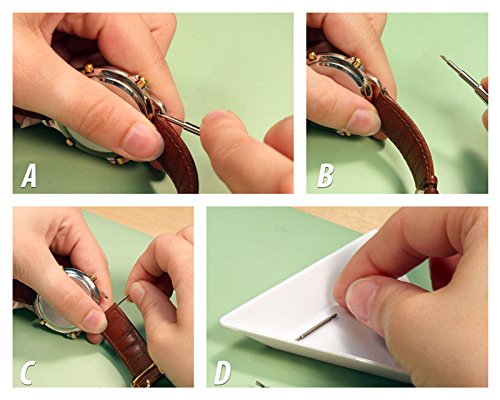 A

B

C

D